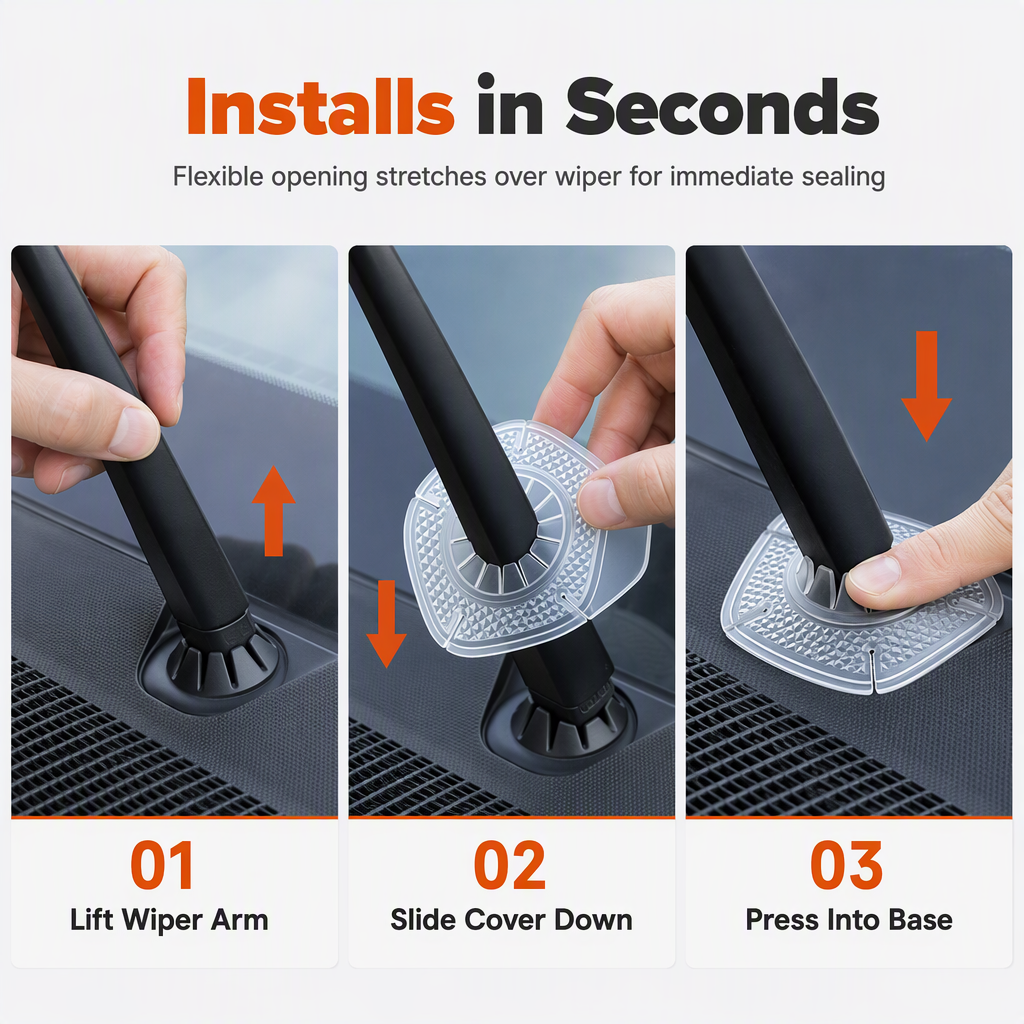 Installs in Seconds

Flexible opening stretches over wiper for immediate sealing

01
Lift Wiper Arm

02
Slide Cover Down

03
Press Into Base